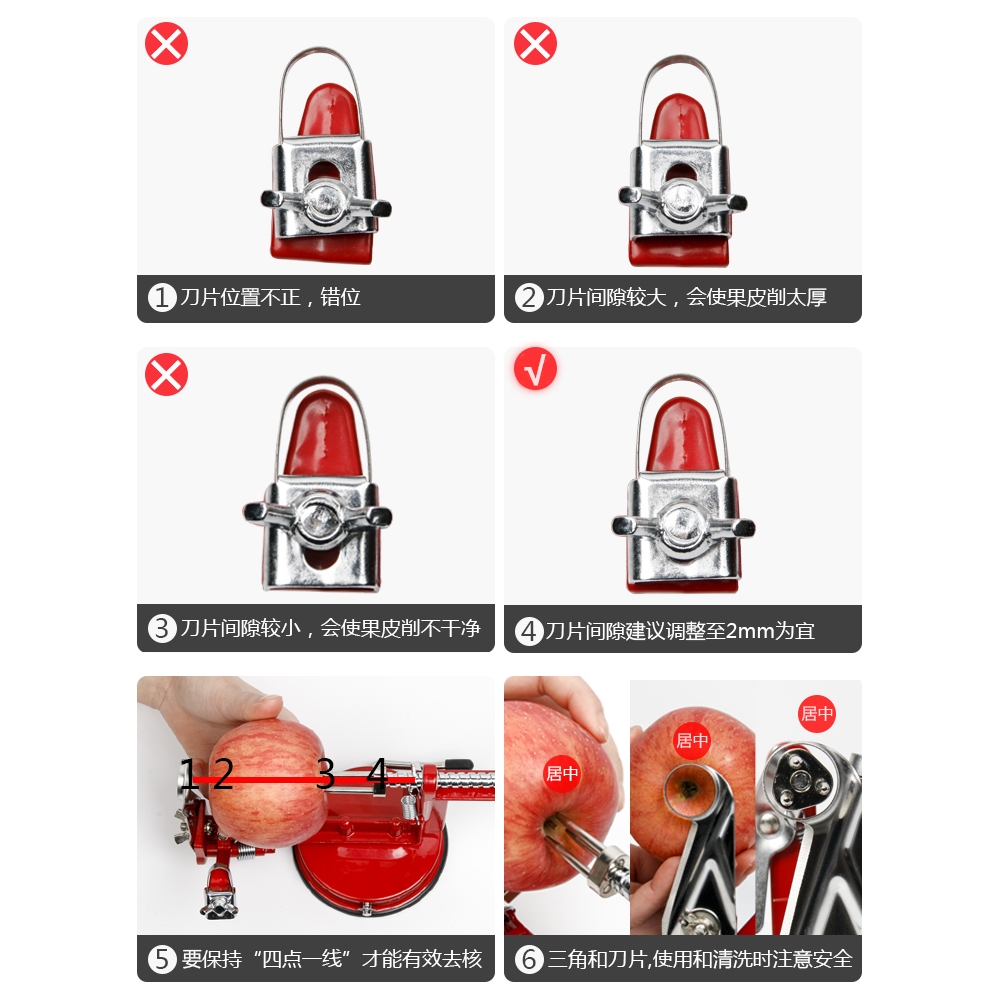 1 刀片位置不正，错位

2 刀片间隙较大，会使果皮削太厚

3 刀片间隙较小，会使果皮削不干净

√

4 刀片间隙建议调整至2mm为宜

1 2 3 4

5 要保持“四点一线”才能有效去核

居中

居中

居中

6 三角和刀片,使用和清洗时注意安全